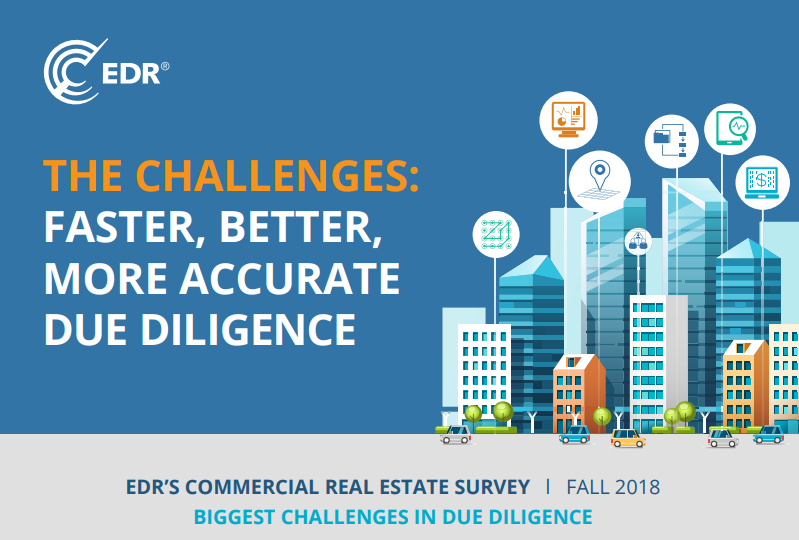 EDR®

THE CHALLENGES: FASTER, BETTER, MORE ACCURATE DUE DILIGENCE

EDR'S COMMERCIAL REAL ESTATE SURVEY | FALL 2018

BIGGEST CHALLENGES IN DUE DILIGENCE